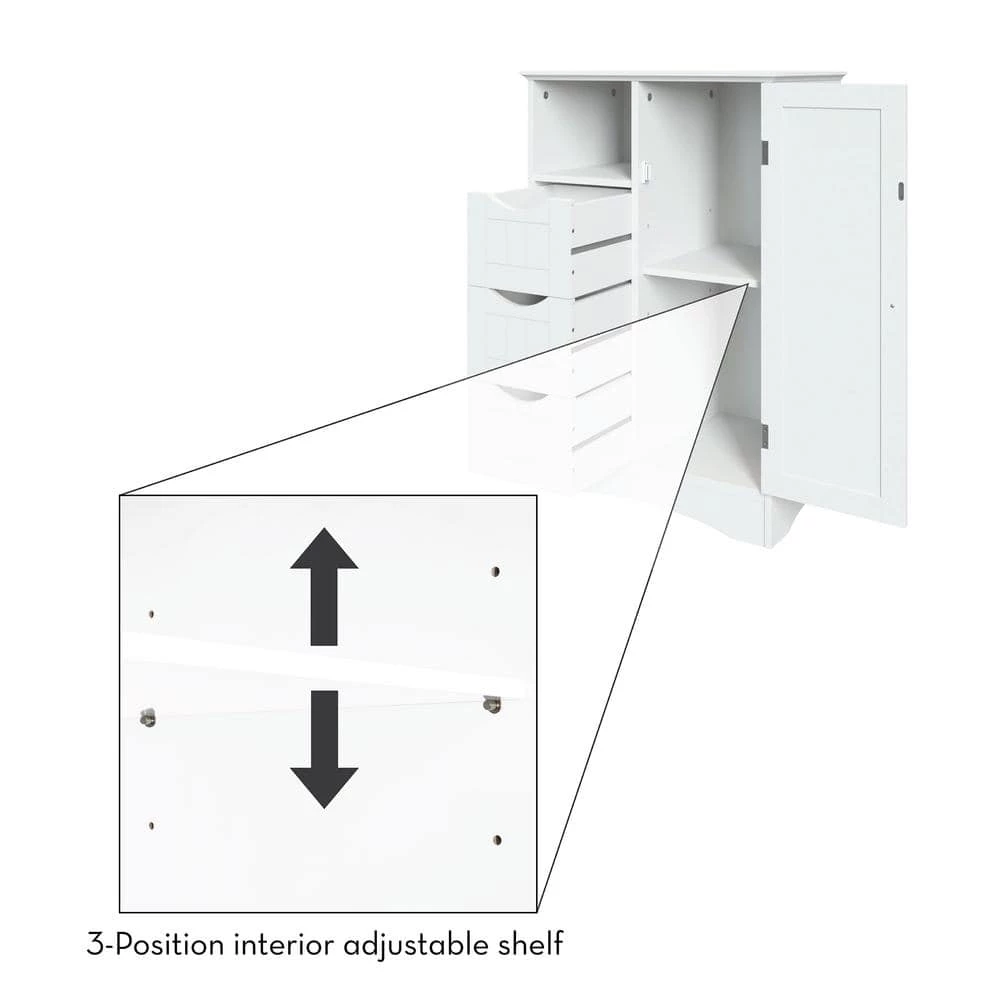 3-Position interior adjustable shelf