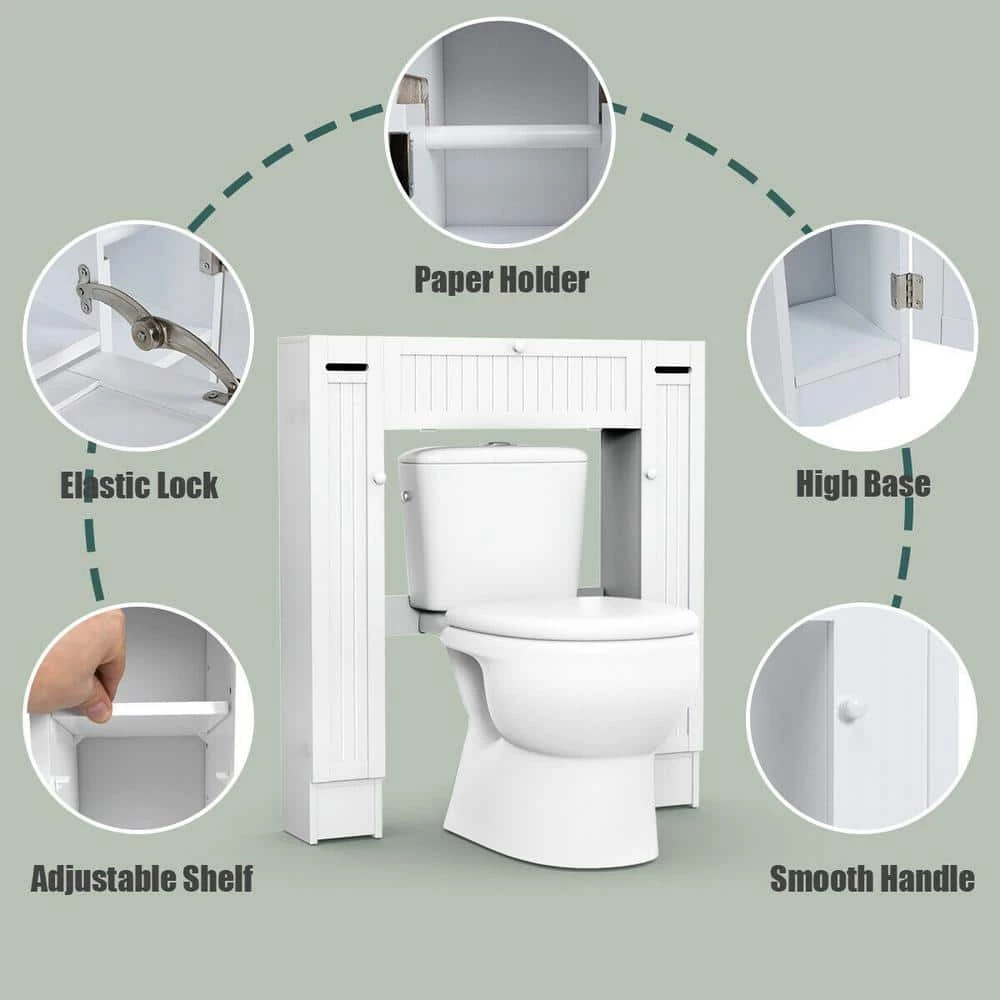 Paper Holder

Elastic Lock

High Base

Adjustable Shelf

Smooth Handle