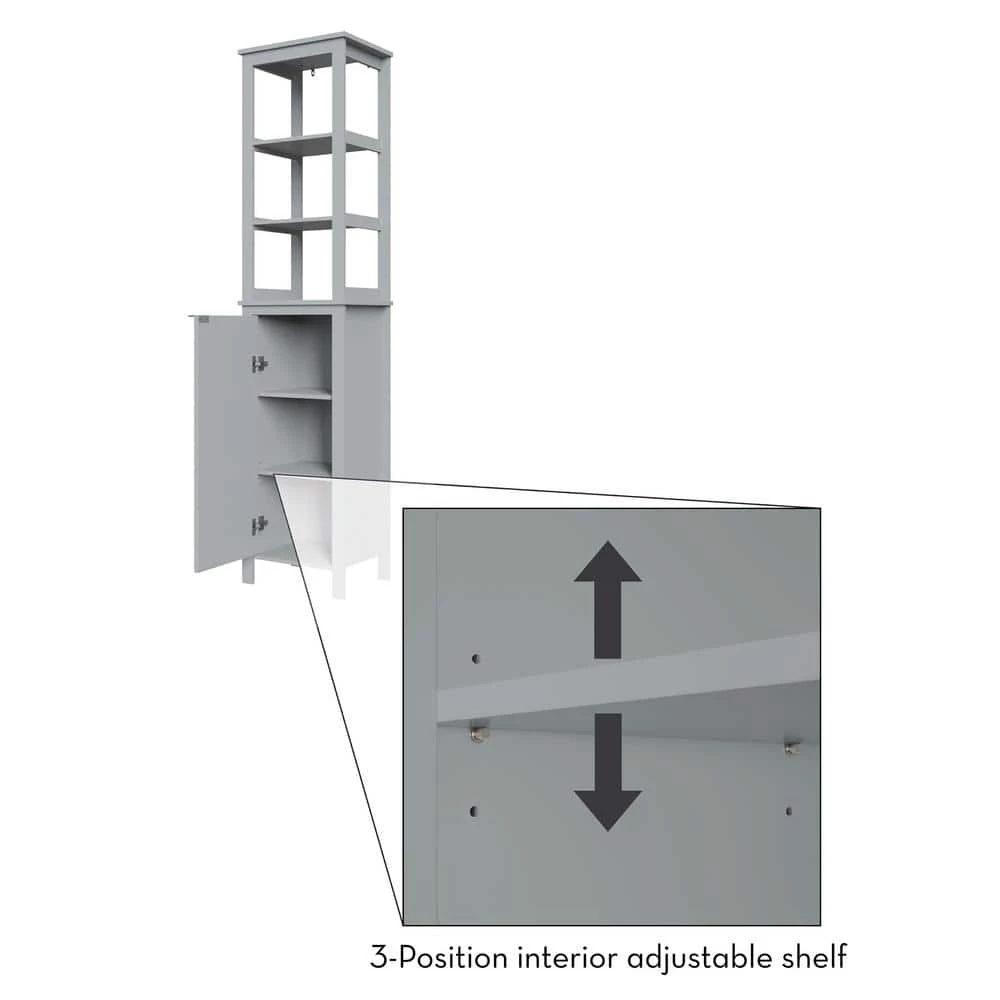 3-Position interior adjustable shelf