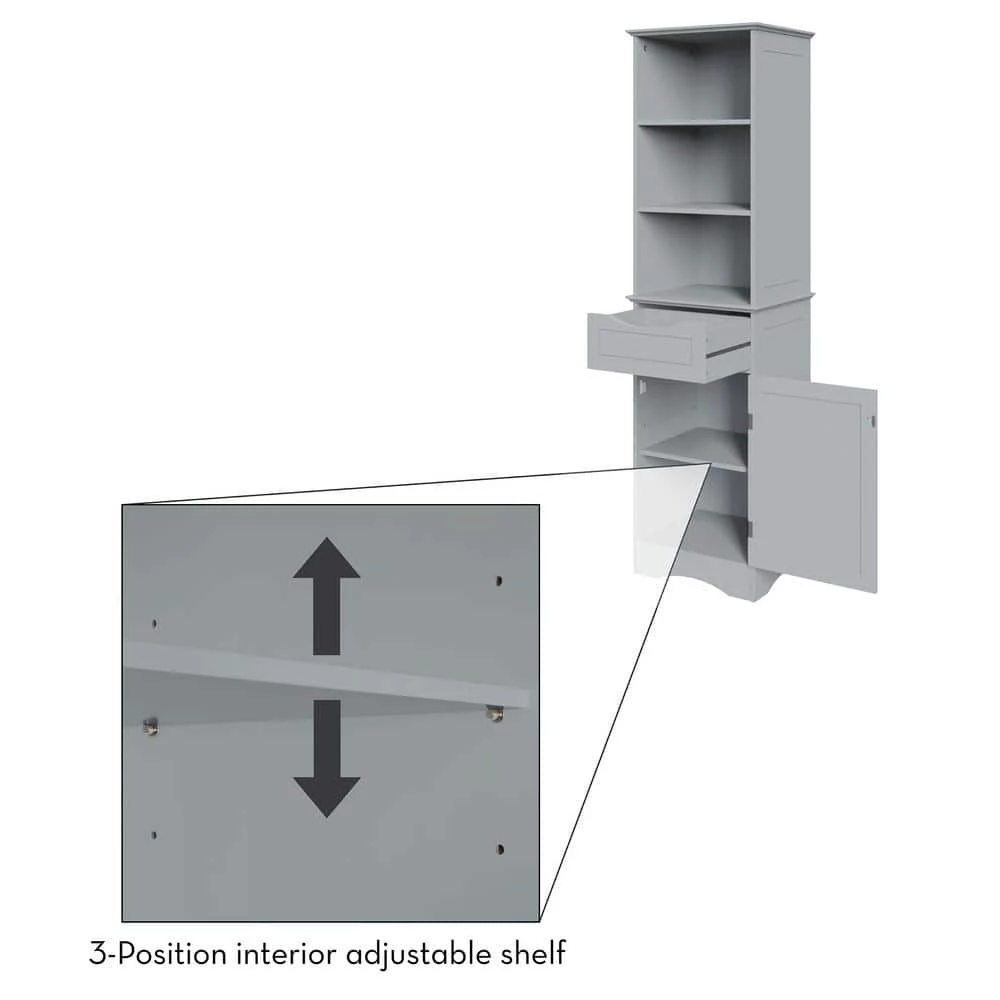 3-Position interior adjustable shelf