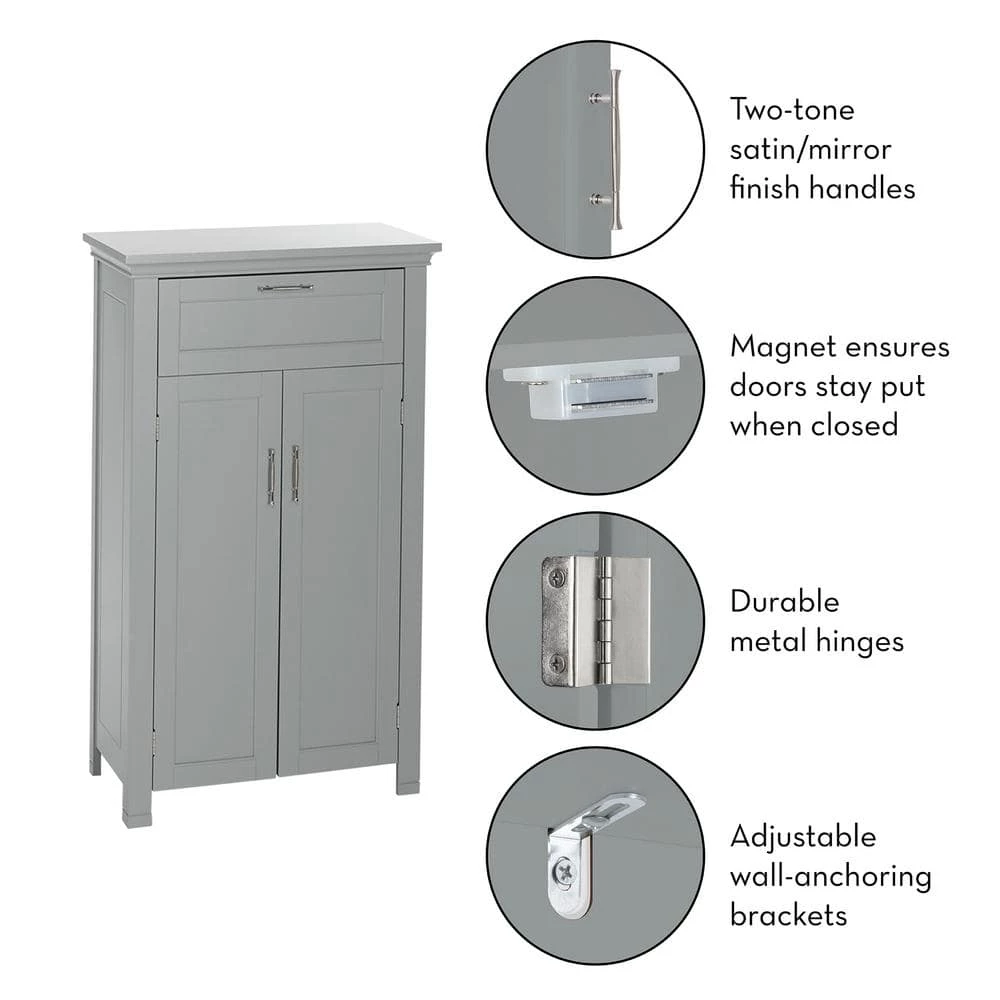 Two-tone satin/mirror finish handles

Magnet ensures doors stay put when closed

Durable metal hinges

Adjustable wall-anchoring brackets