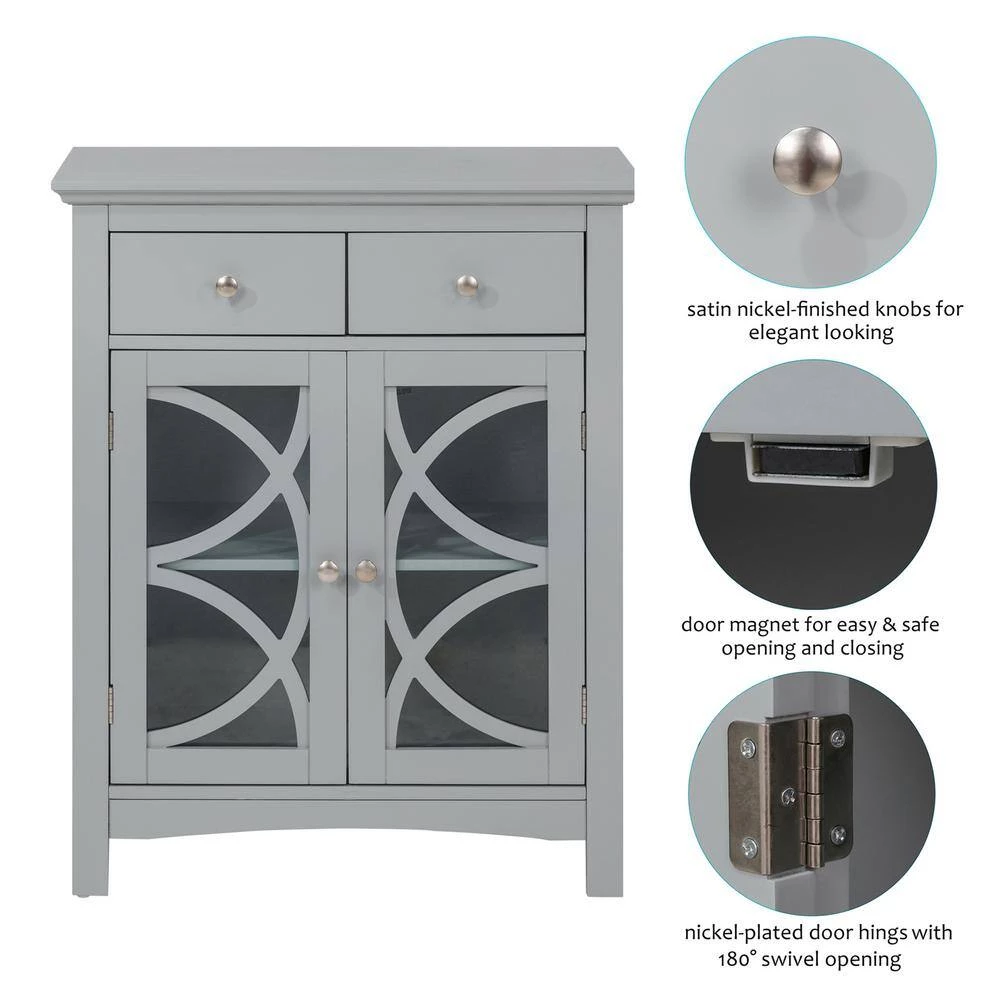 satin nickel-finished knobs for elegant looking

door magnet for easy & safe opening and closing

nickel-plated door hings with 180° swivel opening