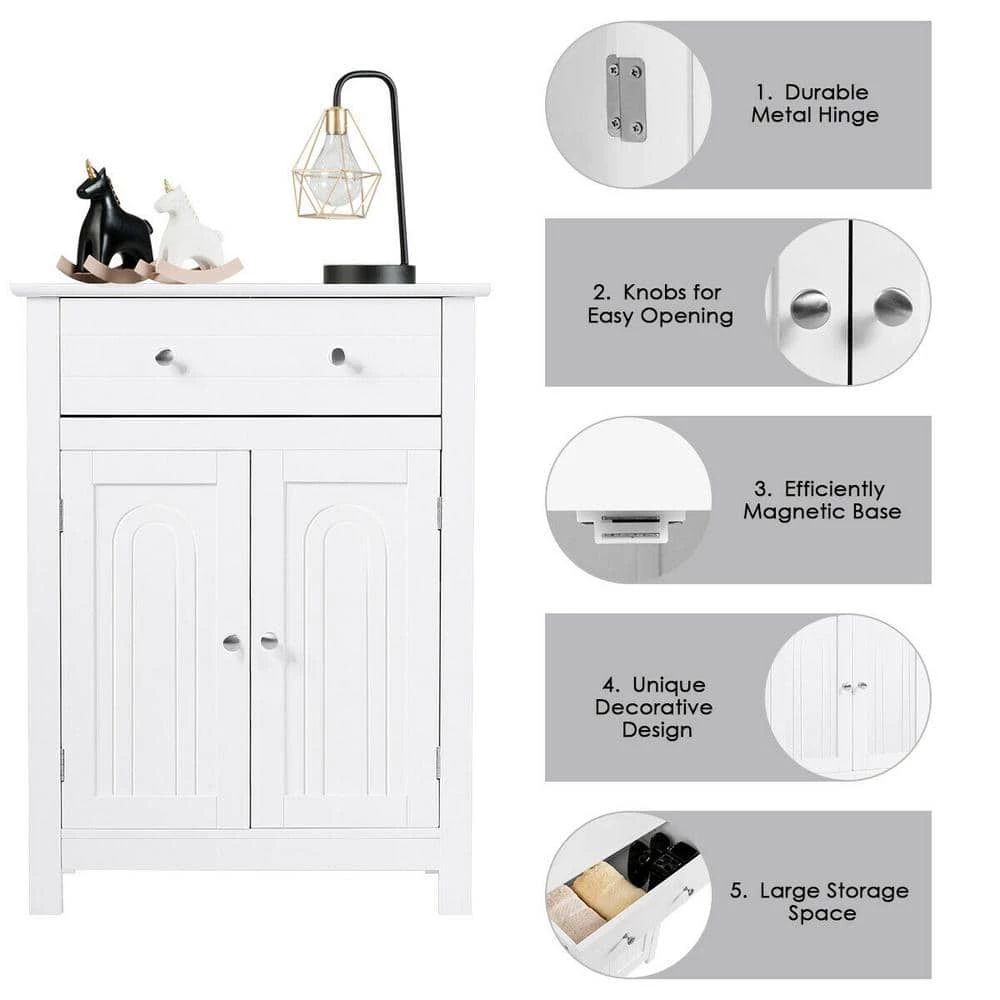 1. Durable Metal Hinge

2. Knobs for Easy Opening

3. Efficiently Magnetic Base

4. Unique Decorative Design

5. Large Storage Space